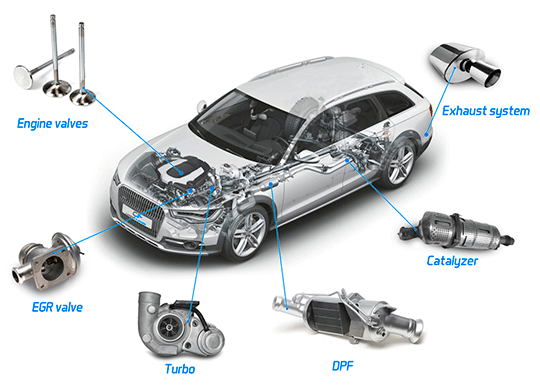 Engine valves

Exhaust system

Catalyzer

EGR valve

Turbo

DPF